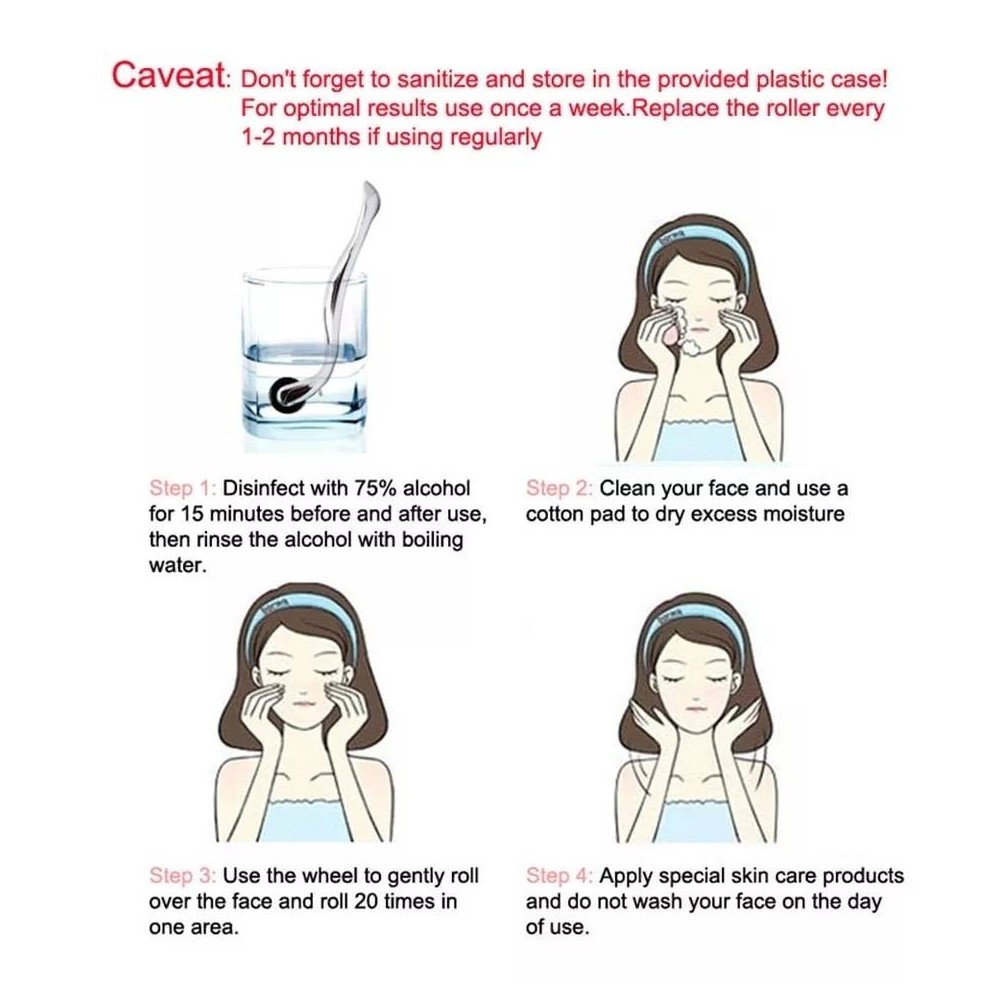 Caveat: Don't forget to sanitize and store in the provided plastic case! For optimal results use once a week.Replace the roller every 1-2 months if using regularly

Step 1: Disinfect with 75% alcohol for 15 minutes before and after use, then rinse the alcohol with boiling water.

Step 2: Clean your face and use a cotton pad to dry excess moisture

Step 3: Use the wheel to gently roll over the face and roll 20 times in one area.

Step 4: Apply special skin care products and do not wash your face on the day of use.