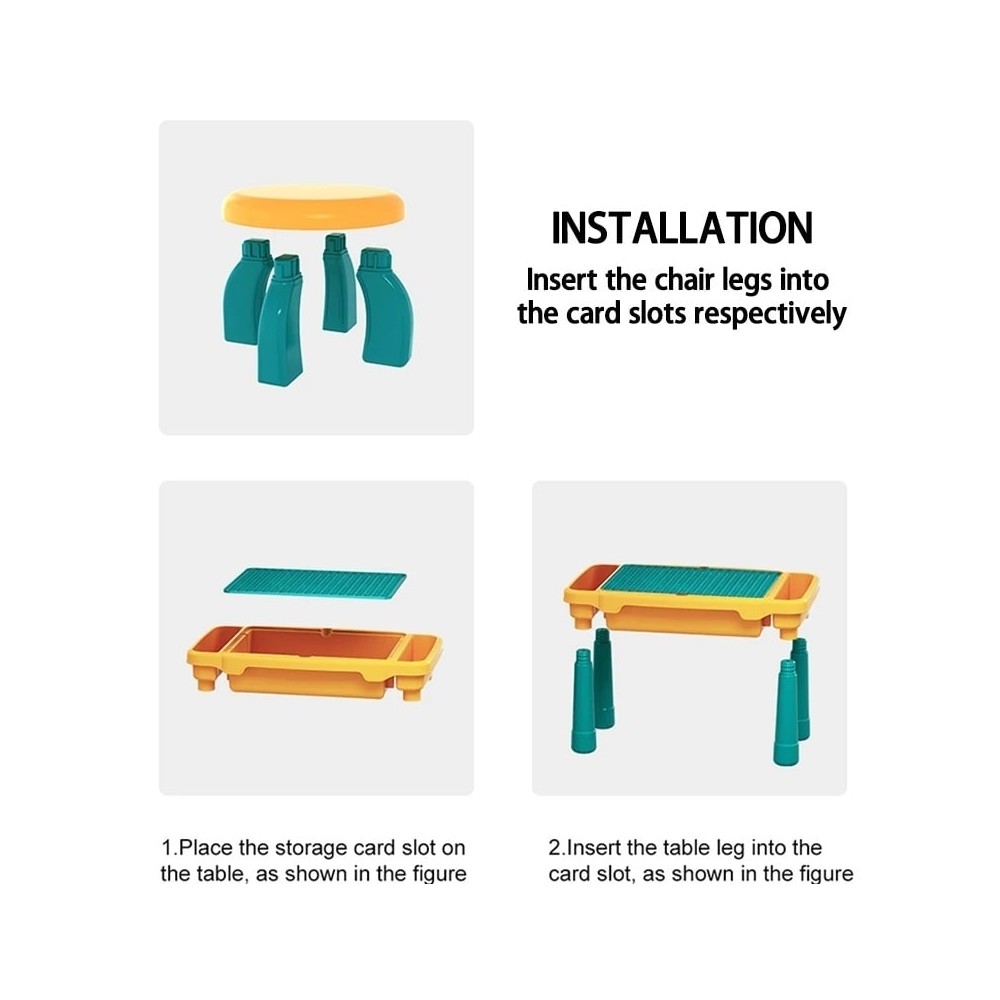 INSTALLATION
Insert the chair legs into the card slots respectively

1.Place the storage card slot on the table, as shown in the figure

2.Insert the table leg into the card slot, as shown in the figure